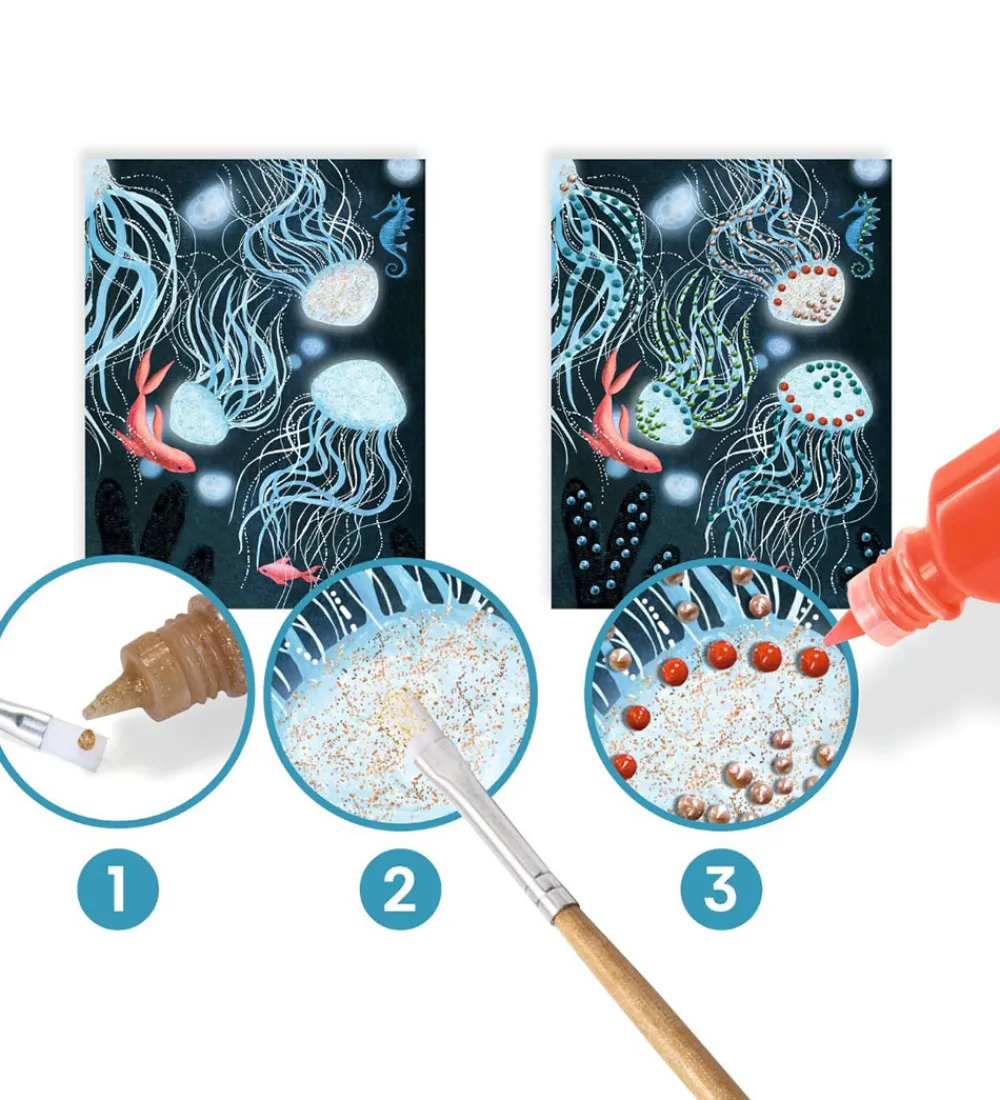 1

2

3